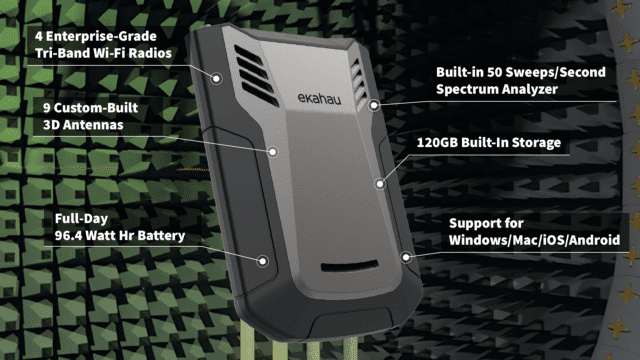 4 Enterprise-Grade
Tri-Band Wi-Fi Radios

9 Custom-Built
3D Antennas

Full-Day
96.4 Watt Hr Battery

ekahau

Built-in 50 Sweeps/Second
Spectrum Analyzer

120GB Built-In Storage

Support for
Windows/Mac/iOS/Android